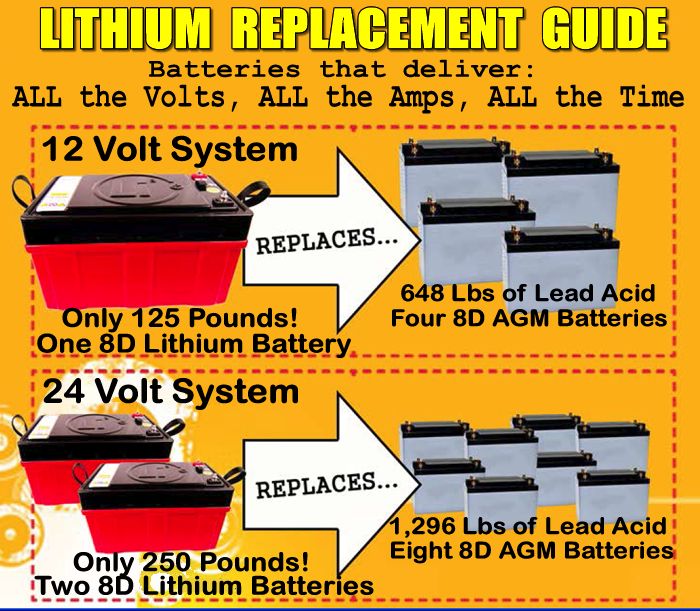 LITHIUM REPLACEMENT GUIDE

Batteries that deliver:
ALL the Volts, ALL the Amps, ALL the Time

12 Volt System

REPLACES...

Only 125 Pounds!
One 8D Lithium Battery

648 Lbs of Lead Acid
Four 8D AGM Batteries

24 Volt System

REPLACES...

Only 250 Pounds!
Two 8D Lithium Batteries

1,296 Lbs of Lead Acid
Eight 8D AGM Batteries